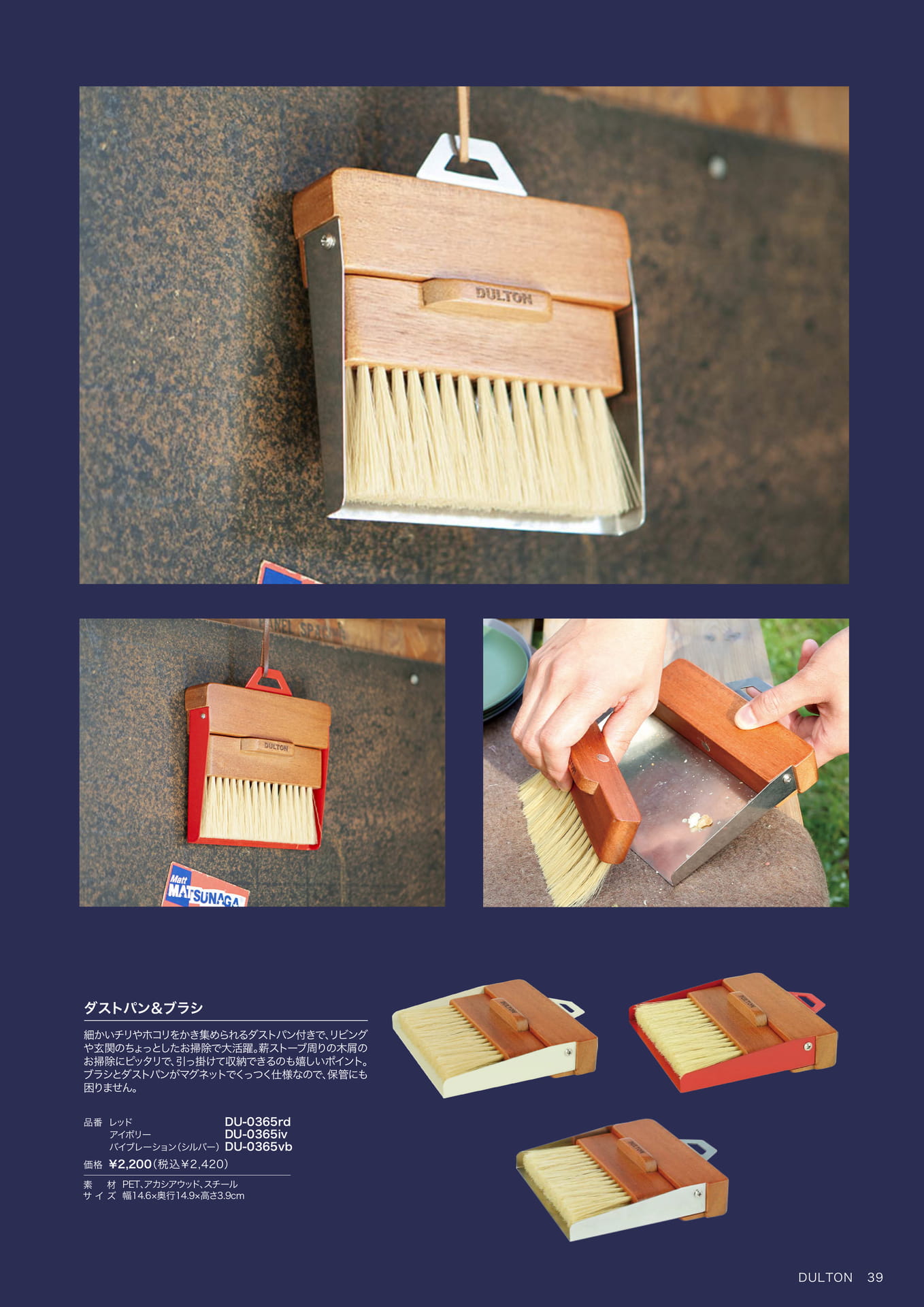 DULTON

DULTON

Matt MATSUNAGA

ダストパン&ブラシ

細かいチリやホコリをかき集められるダストパン付きで、リビングや玄関のちょっとしたお掃除で大活躍。薪ストーブ周りの木屑のお掃除にピッタリで、引っ掛けて収納できるのも嬉しいポイント。ブラシとダストパンがマグネットでくっつく仕様なので、保管にも困りません。

品番 レッド DU-0365rd
アイボリー DU-0365iv
バイブレーション(シルバー) DU-0365vb
価格 ¥2,200(税込¥2,420)

素 材 PET、アカシアウッド、スチール
サイズ 幅14.6×奥行14.9×高さ3.9cm

DULTON 39