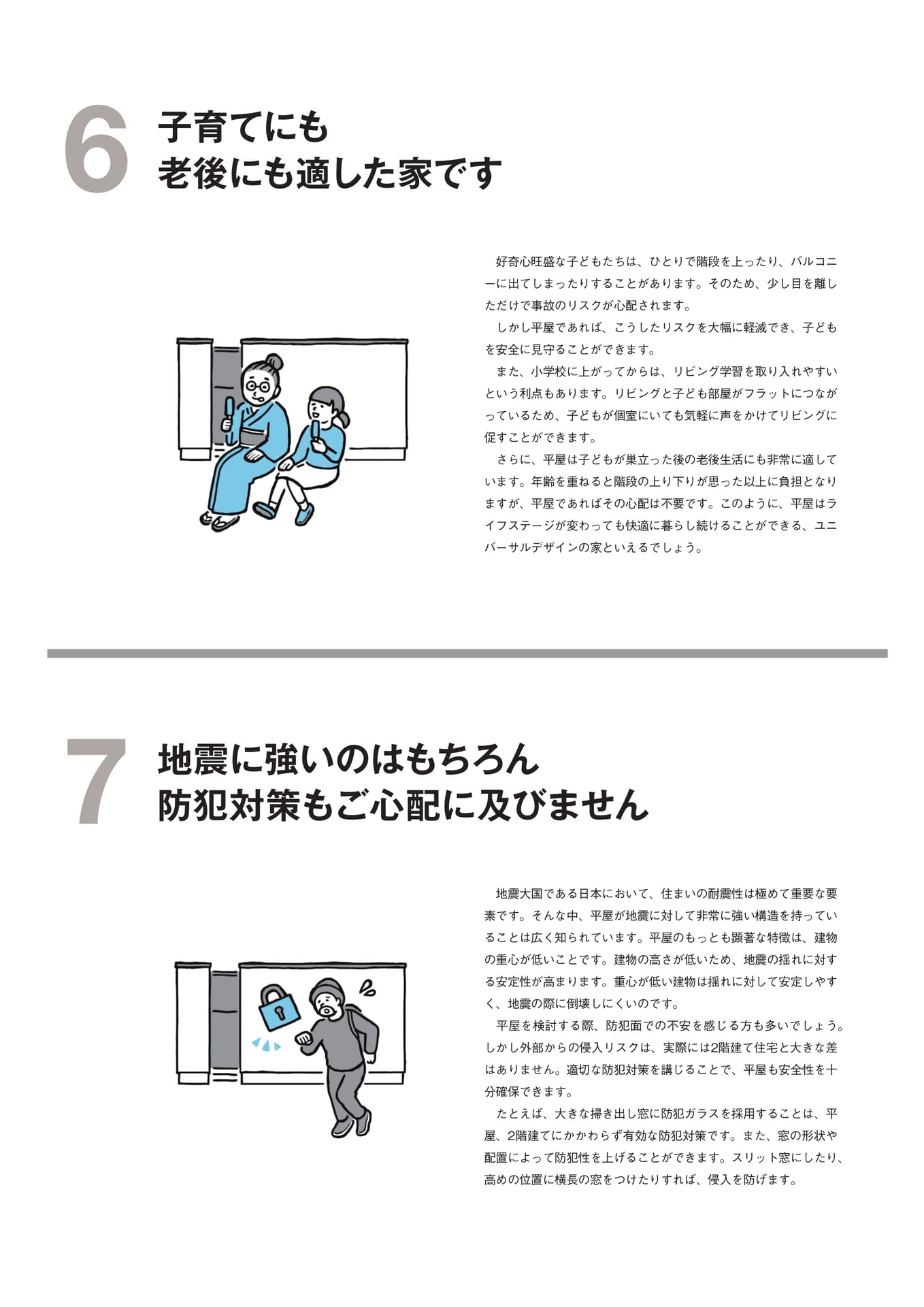 6 子育てにも
老後にも適した家です

好奇心旺盛な子どもたちは、ひとりで階段を上ったり、バルコニーに出てしまったりすることがあります。そのため、少し目を離しただけで事故のリスクが心配されます。

しかし平屋であれば、こうしたリスクを大幅に軽減でき、子どもを安全に見守ることができます。

また、小学校に上がってからは、リビング学習を取り入れやすいという利点もあります。リビングと子ども部屋がフラットにつながっているため、子どもが個室にいても気軽に声をかけてリビングに促すことができます。

さらに、平屋は子どもが巣立った後の老後生活にも非常に適しています。年齢を重ねると階段の上り下りが思った以上に負担となりますが、平屋であればその心配は不要です。このように、平屋はライフステージが変わっても快適に暮らし続けることができる、ユニバーサルデザインの家といえるでしょう。

7 地震に強いのはもちろん
防犯対策もご心配に及びません

地震大国である日本において、住まいの耐震性は極めて重要な要素です。そんな中、平屋が地震に対して非常に強い構造を持っていることは広く知られています。平屋のもっとも顕著な特徴は、建物の重心が低いことです。建物の高さが低いため、地震の揺れに対する安定性が高まります。重心が低い建物は揺れに対して安定しやすく、地震の際に倒壊しにくいのです。

平屋を検討する際、防犯面での不安を感じる方も多いでしょう。しかし外部からの侵入リスクは、実際には2階建て住宅と大きな差はありません。適切な防犯対策を講じることで、平屋も安全性を十分確保できます。

たとえば、大きな掃き出し窓に防犯ガラスを採用することは、平屋、2階建てにかかわらず有効な防犯対策です。また、窓の形状や配置によって防犯性を上げることができます。スリット窓にしたり、高めの位置に横長の窓をつけたりすれば、侵入を防げます。