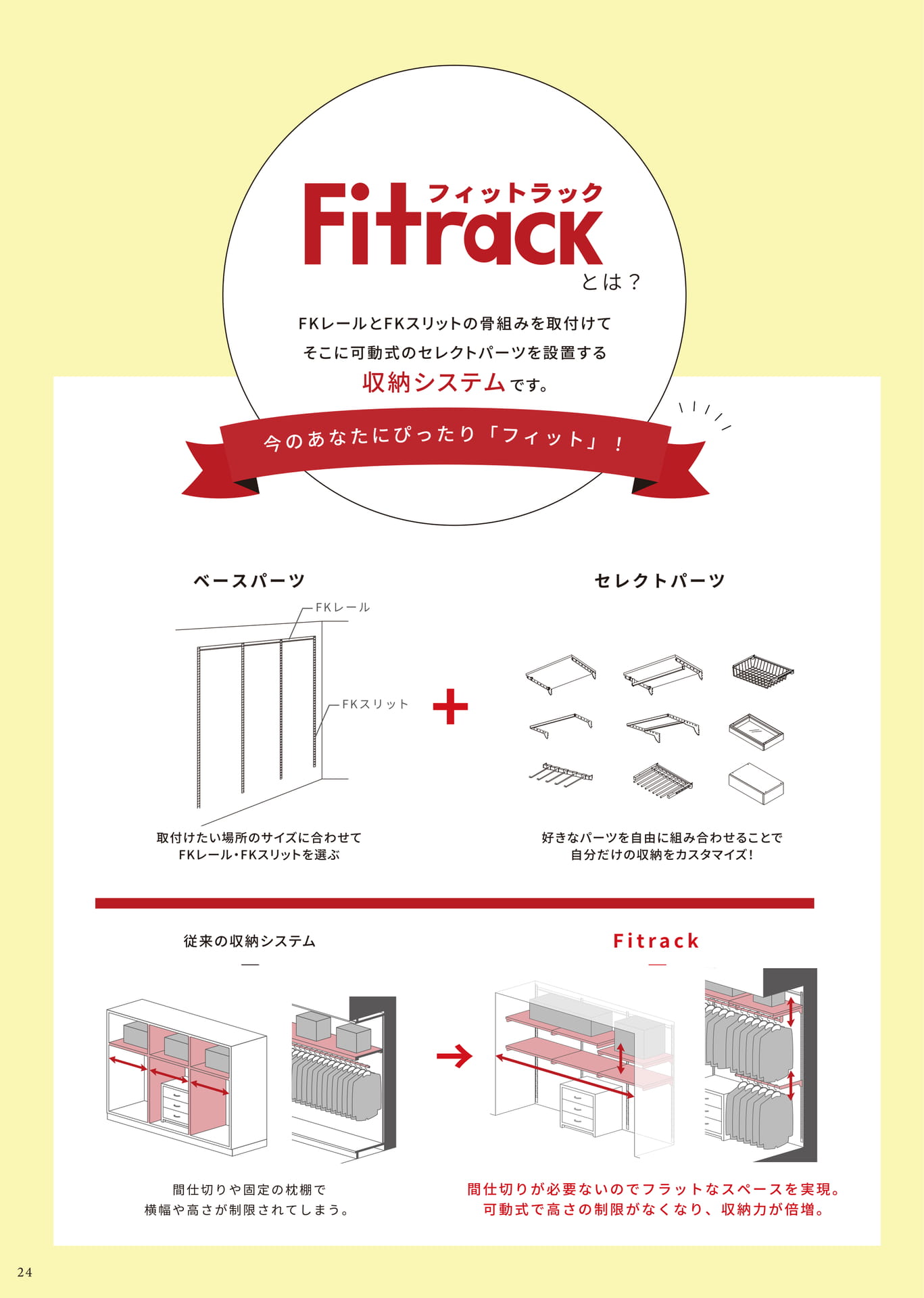 フィットラック
Fitrack
とは？

FKレールとFKスリットの骨組みを取付けて
そこに可動式のセレクトパーツを設置する
収納システムです。

今のあなたにぴったり「フィット」！

ベースパーツ

FKレール

FKスリット

取付けたい場所のサイズに合わせて
FKレール・FKスリットを選ぶ

セレクトパーツ

好きなパーツを自由に組み合わせることで
自分だけの収納をカスタマイズ！

従来の収納システム

間仕切りや固定の枕棚で
横幅や高さが制限されてしまう。

Fitrack

間仕切りが必要ないのでフラットなスペースを実現。
可動式で高さの制限がなくなり、収納力が倍増。

24