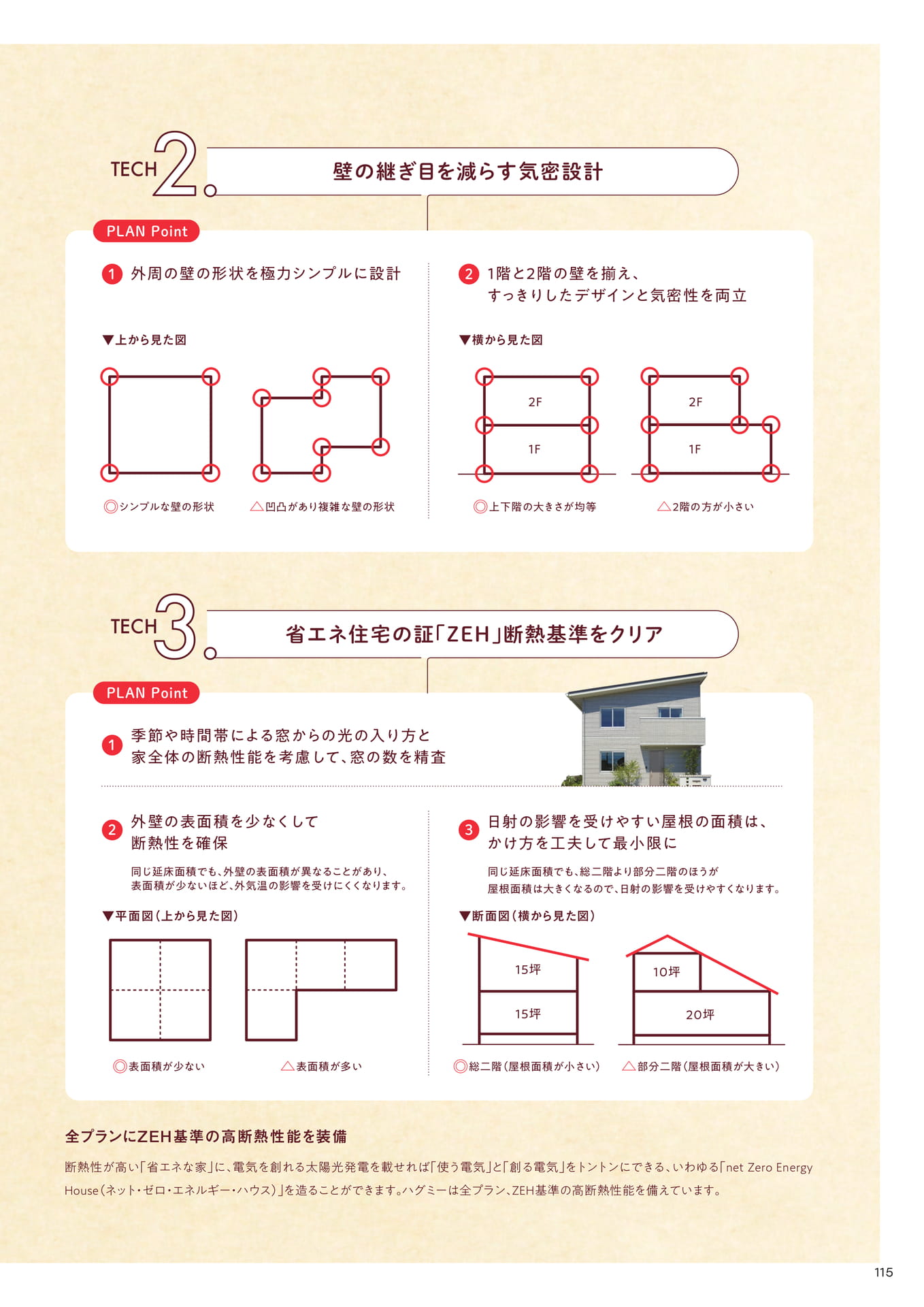 TECH 2

壁の継ぎ目を減らす気密設計

PLAN Point

1 外周の壁の形状を極力シンプルに設計

▼上から見た図

◎シンプルな壁の形状

△凹凸があり複雑な壁の形状

2 1階と2階の壁を揃え、すっきりしたデザインと気密性を両立

▼横から見た図

2F
1F

◎上下階の大きさが均等

2F
1F

△2階の方が小さい

TECH 3

省エネ住宅の証「ZEH」断熱基準をクリア

PLAN Point

1 季節や時間帯による窓からの光の入り方と家全体の断熱性能を考慮して、窓の数を精査

2 外壁の表面積を少なくして断熱性を確保

同じ延床面積でも、外壁の表面積が異なることがあり、表面積が少ないほど、外気温の影響を受けにくくなります。

▼平面図（上から見た図）

◎表面積が少ない

△表面積が多い

3 日射の影響を受けやすい屋根の面積は、かけ方を工夫して最小限に

同じ延床面積でも、総二階より部分二階のほうが屋根面積は大きくなるので、日射の影響を受けやすくなります。

▼断面図（横から見た図）

15坪
15坪

◎総二階（屋根面積が小さい）

10坪
20坪

△部分二階（屋根面積が大きい）

全プランにZEH基準の高断熱性能を装備

断熱性が高い「省エネな家」に、電気を創れる太陽光発電を載せれば「使う電気」と「創る電気」をトントンにできる、いわゆる「net Zero Energy House（ネット・ゼロ・エネルギー・ハウス）」を造ることができます。ハグミーは全プラン、ZEH基準の高断熱性能を備えています。

115