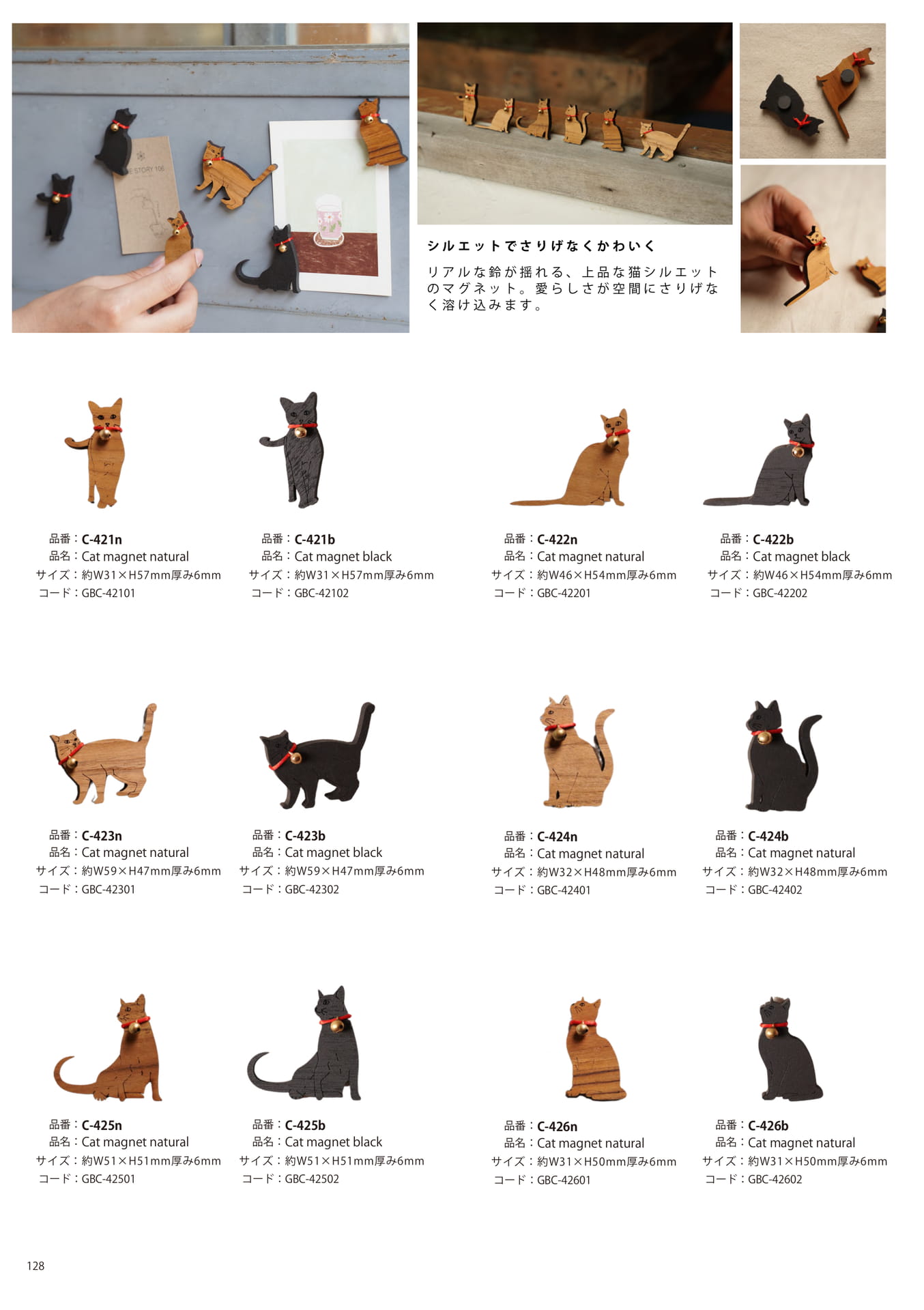 E STORY 106

シルエットでさりげなくかわいく

リアルな鈴が揺れる、上品な猫シルエットのマグネット。愛らしさが空間にさりげなく溶け込みます。

品番：C-421n
品名：Cat magnet natural
サイズ：約W31×H57mm厚み6mm
コード：GBC-42101

品番：C-421b
品名：Cat magnet black
サイズ：約W31×H57mm厚み6mm
コード：GBC-42102

品番：C-422n
品名：Cat magnet natural
サイズ：約W46×H54mm厚み6mm
コード：GBC-42201

品番：C-422b
品名：Cat magnet black
サイズ：約W46×H54mm厚み6mm
コード：GBC-42202

品番：C-423n
品名：Cat magnet natural
サイズ：約W59×H47mm厚み6mm
コード：GBC-42301

品番：C-423b
品名：Cat magnet black
サイズ：約W59×H47mm厚み6mm
コード：GBC-42302

品番：C-424n
品名：Cat magnet natural
サイズ：約W32×H48mm厚み6mm
コード：GBC-42401

品番：C-424b
品名：Cat magnet natural
サイズ：約W32×H48mm厚み6mm
コード：GBC-42402

品番：C-425n
品名：Cat magnet natural
サイズ：約W51×H51mm厚み6mm
コード：GBC-42501

品番：C-425b
品名：Cat magnet black
サイズ：約W51×H51mm厚み6mm
コード：GBC-42502

品番：C-426n
品名：Cat magnet natural
サイズ：約W31×H50mm厚み6mm
コード：GBC-42601

品番：C-426b
品名：Cat magnet natural
サイズ：約W31×H50mm厚み6mm
コード：GBC-42602

128