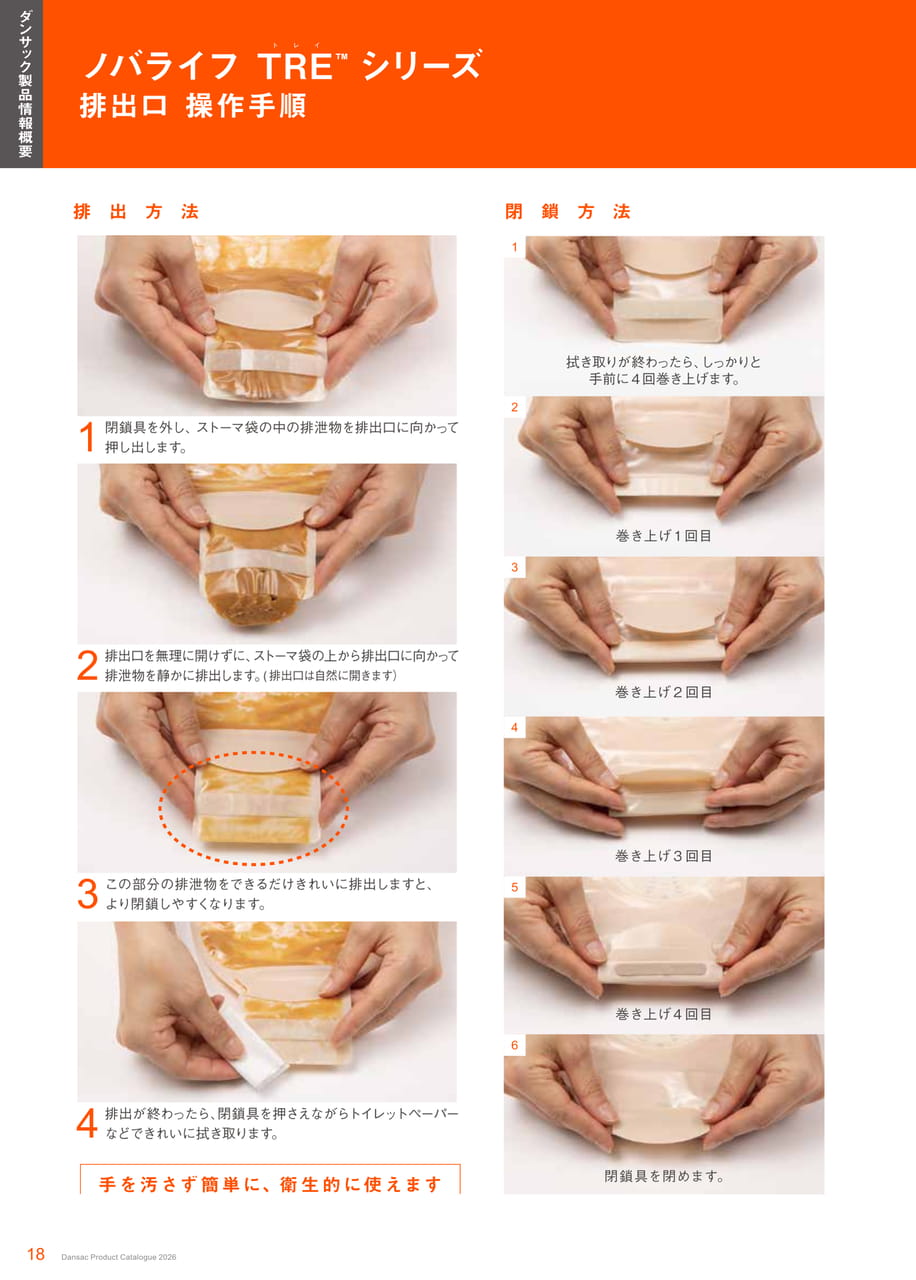 ダンサック製品情報概要

ノバライフ TRE™ シリーズ
トレイ
排出口 操作手順

排出方法

1 閉鎖具を外し、ストーマ袋の中の排泄物を排出口に向かって押し出します。

2 排出口を無理に開けずに、ストーマ袋の上から排出口に向かって排泄物を静かに排出します。(排出口は自然に開きます)

3 この部分の排泄物をできるだけきれいに排出しますと、より閉鎖しやすくなります。

4 排出が終わったら、閉鎖具を押さえながらトイレットペーパーなどできれいに拭き取ります。

手を汚さず簡単に、衛生的に使えます

閉鎖方法

1
拭き取りが終わったら、しっかりと手前に4回巻き上げます。

2
巻き上げ1回目

3
巻き上げ2回目

4
巻き上げ3回目

5
巻き上げ4回目

6
閉鎖具を閉めます。

18 Dansac Product Catalogue 2026