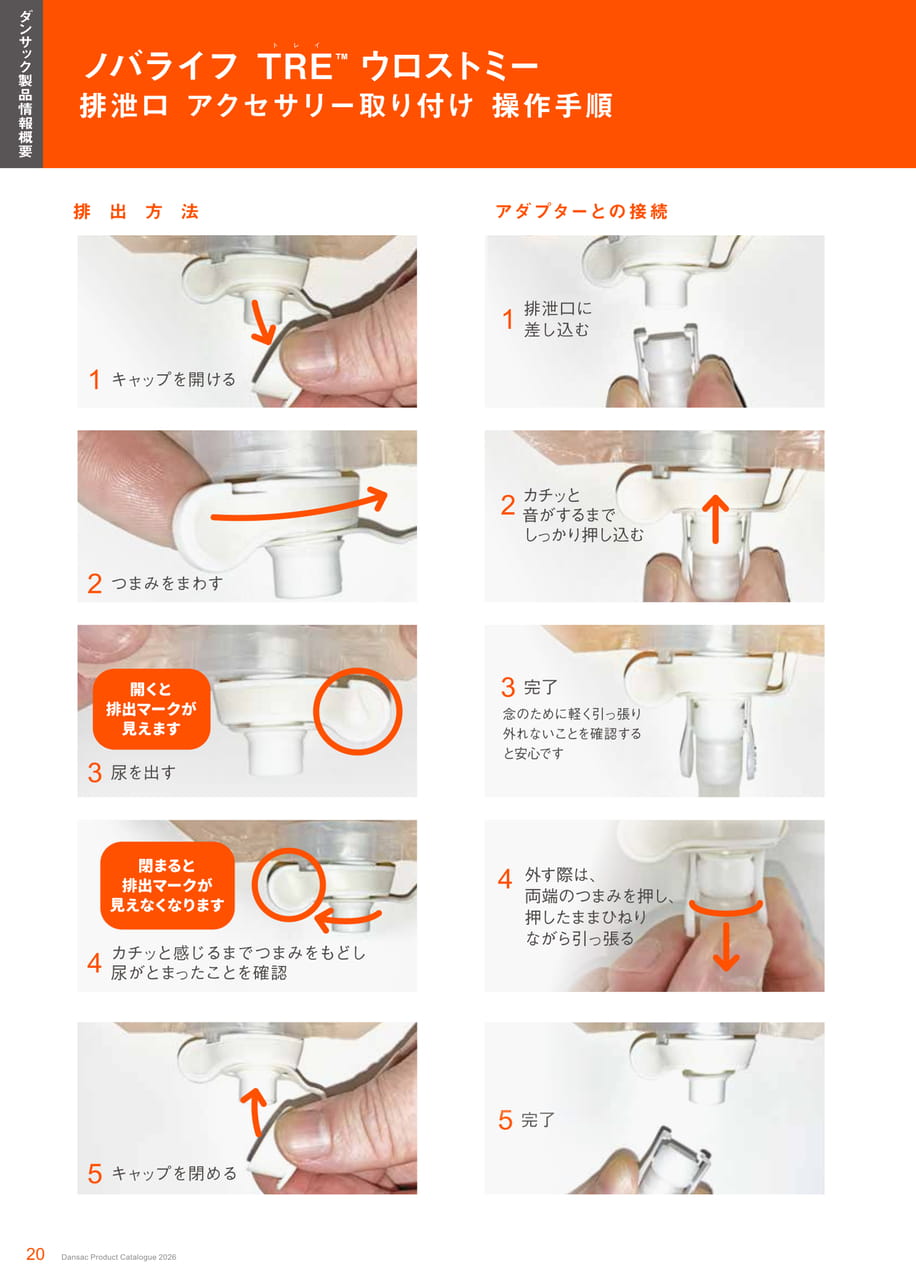 ダンサック製品情報概要

ノバライフ TRE™ ウロストミー
トレイ
排泄口 アクセサリー取り付け 操作手順

排出方法

1 キャップを開ける

2 つまみをまわす

開くと排出マークが見えます

3 尿を出す

閉まると排出マークが見えなくなります

4 カチッと感じるまでつまみをもどし尿がとまったことを確認

5 キャップを閉める

アダプターとの接続

1 排泄口に差し込む

2 カチッと音がするまでしっかり押し込む

3 完了
念のために軽く引っ張り外れないことを確認すると安心です

4 外す際は、両端のつまみを押し、押したままひねりながら引っ張る

5 完了

20 Dansac Product Catalogue 2026