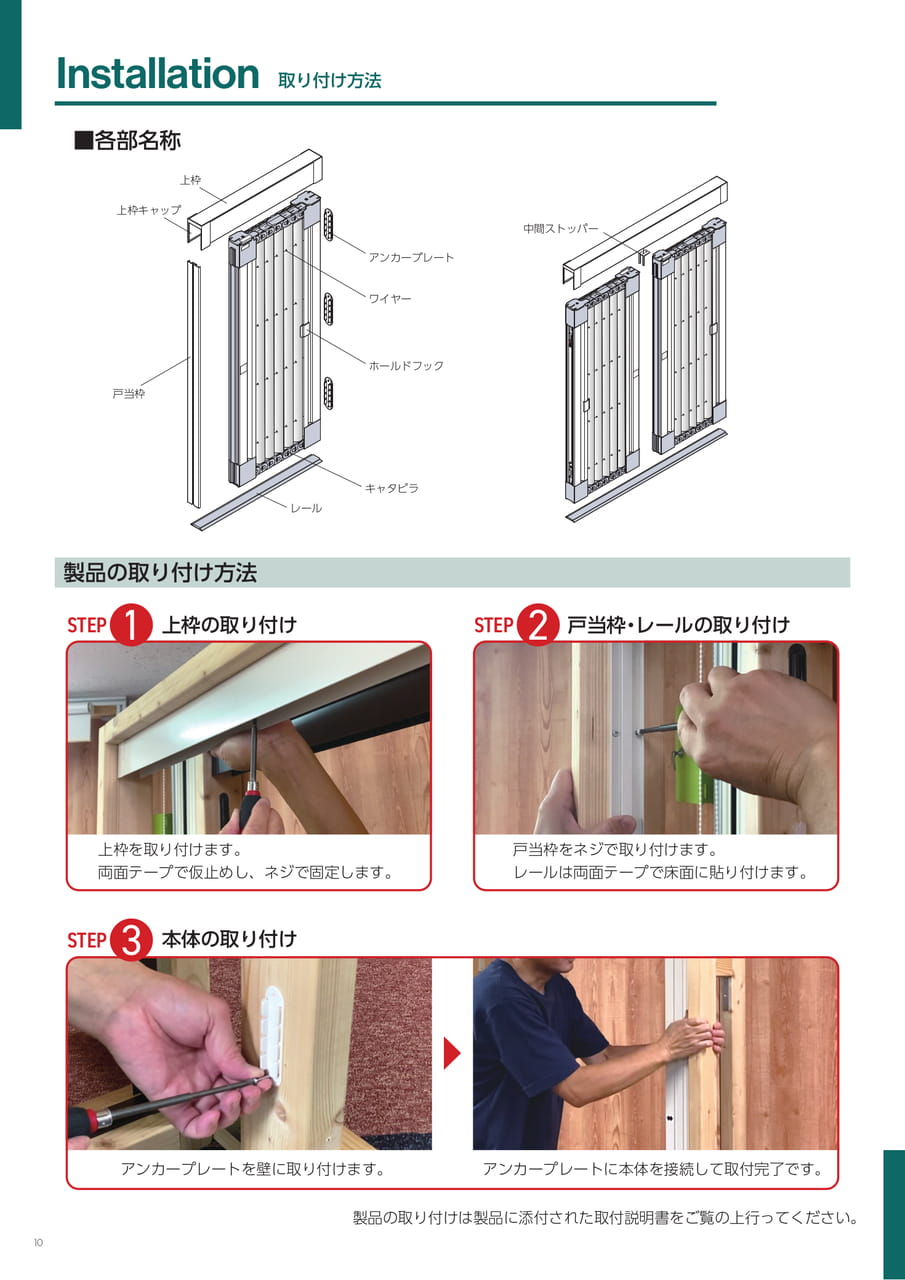 Installation 取り付け方法

■各部名称

上枠
上枠キャップ
アンカープレート
ワイヤー
ホールドフック
戸当枠
キャタピラ
レール
中間ストッパー

製品の取り付け方法

STEP 1 上枠の取り付け

上枠を取り付けます。
両面テープで仮止めし、ネジで固定します。

STEP 2 戸当枠・レールの取り付け

戸当枠をネジで取り付けます。
レールは両面テープで床面に貼り付けます。

STEP 3 本体の取り付け

アンカープレートを壁に取り付けます。

アンカープレートに本体を接続して取付完了です。

製品の取り付けは製品に添付された取付説明書をご覧の上行ってください。

10