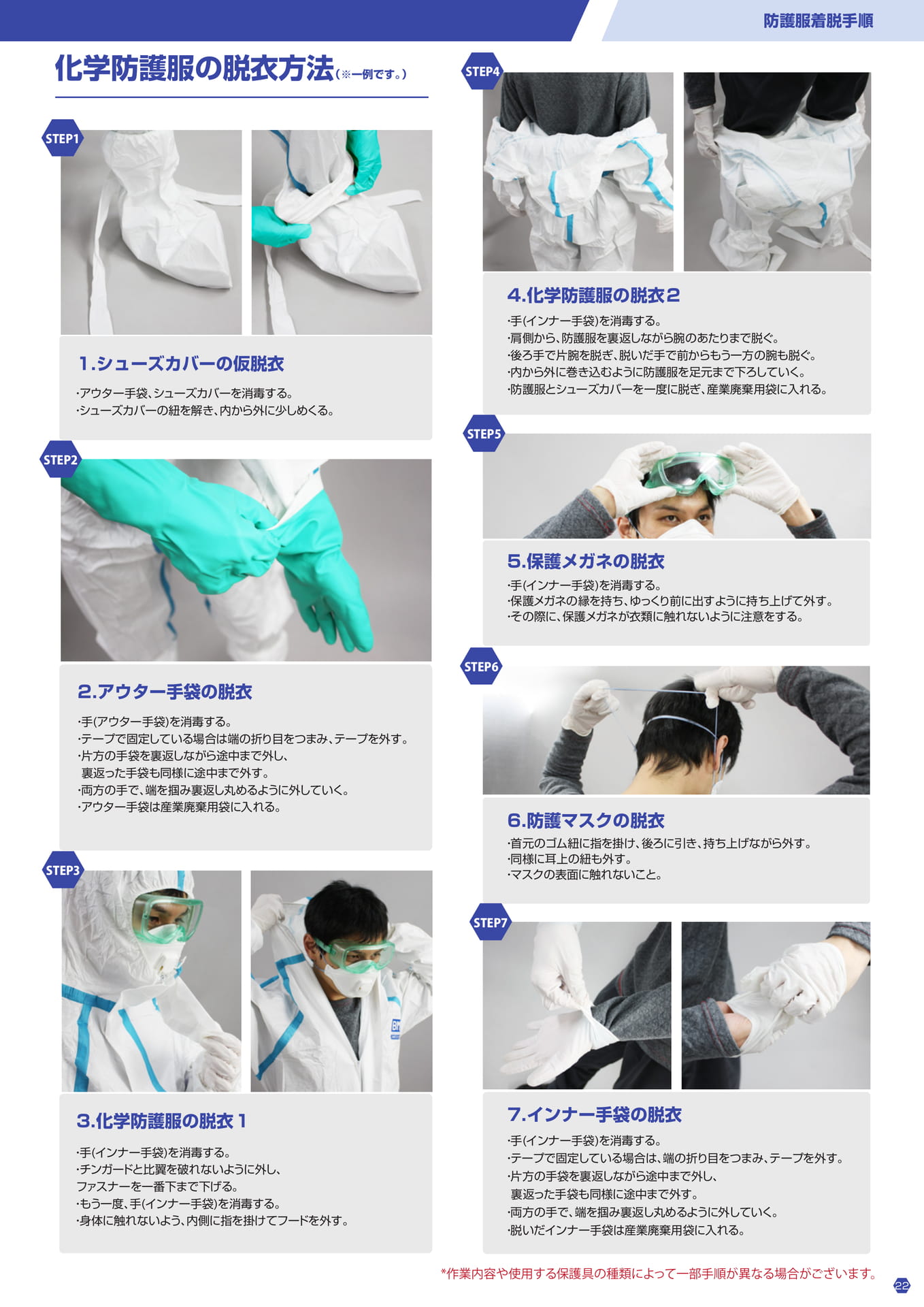 防護服着脱手順

化学防護服の脱衣方法（※一例です。）

STEP1

1.シューズカバーの仮脱衣

･アウター手袋、シューズカバーを消毒する。
･シューズカバーの紐を解き、内から外に少しめくる。

STEP2

2.アウター手袋の脱衣

･手(アウター手袋)を消毒する。
･テープで固定している場合は端の折り目をつまみ、テープを外す。
･片方の手袋を裏返しながら途中まで外し、裏返った手袋も同様に途中まで外す。
･両方の手で、端を掴み裏返し丸めるように外していく。
･アウター手袋は産業廃棄用袋に入れる。

STEP3

3.化学防護服の脱衣１

･手(インナー手袋)を消毒する。
･チンガードと比翼を破れないように外し、ファスナーを一番下まで下げる。
･もう一度、手(インナー手袋)を消毒する。
･身体に触れないよう、内側に指を掛けてフードを外す。

STEP4

4.化学防護服の脱衣２

･手(インナー手袋)を消毒する。
･肩側から、防護服を裏返しながら腕のあたりまで脱ぐ。
･後ろ手で片腕を脱ぎ、脱いだ手で前からもう一方の腕も脱ぐ。
･内から外に巻き込むように防護服を足元まで下ろしていく。
･防護服とシューズカバーを一度に脱ぎ、産業廃棄用袋に入れる。

STEP5

5.保護メガネの脱衣

･手(インナー手袋)を消毒する。
･保護メガネの縁を持ち、ゆっくり前に出すように持ち上げて外す。
･その際に、保護メガネが衣類に触れないように注意をする。

STEP6

6.防護マスクの脱衣

･首元のゴム紐に指を掛け、後ろに引き、持ち上げながら外す。
･同様に耳上の紐も外す。
･マスクの表面に触れないこと。

STEP7

7.インナー手袋の脱衣

･手(インナー手袋)を消毒する。
･テープで固定している場合は、端の折り目をつまみ、テープを外す。
･片方の手袋を裏返しながら途中まで外し、裏返った手袋も同様に途中まで外す。
･両方の手で、端を掴み裏返し丸めるように外していく。
･脱いだインナー手袋は産業廃棄用袋に入れる。

*作業内容や使用する保護具の種類によって一部手順が異なる場合がございます。

22