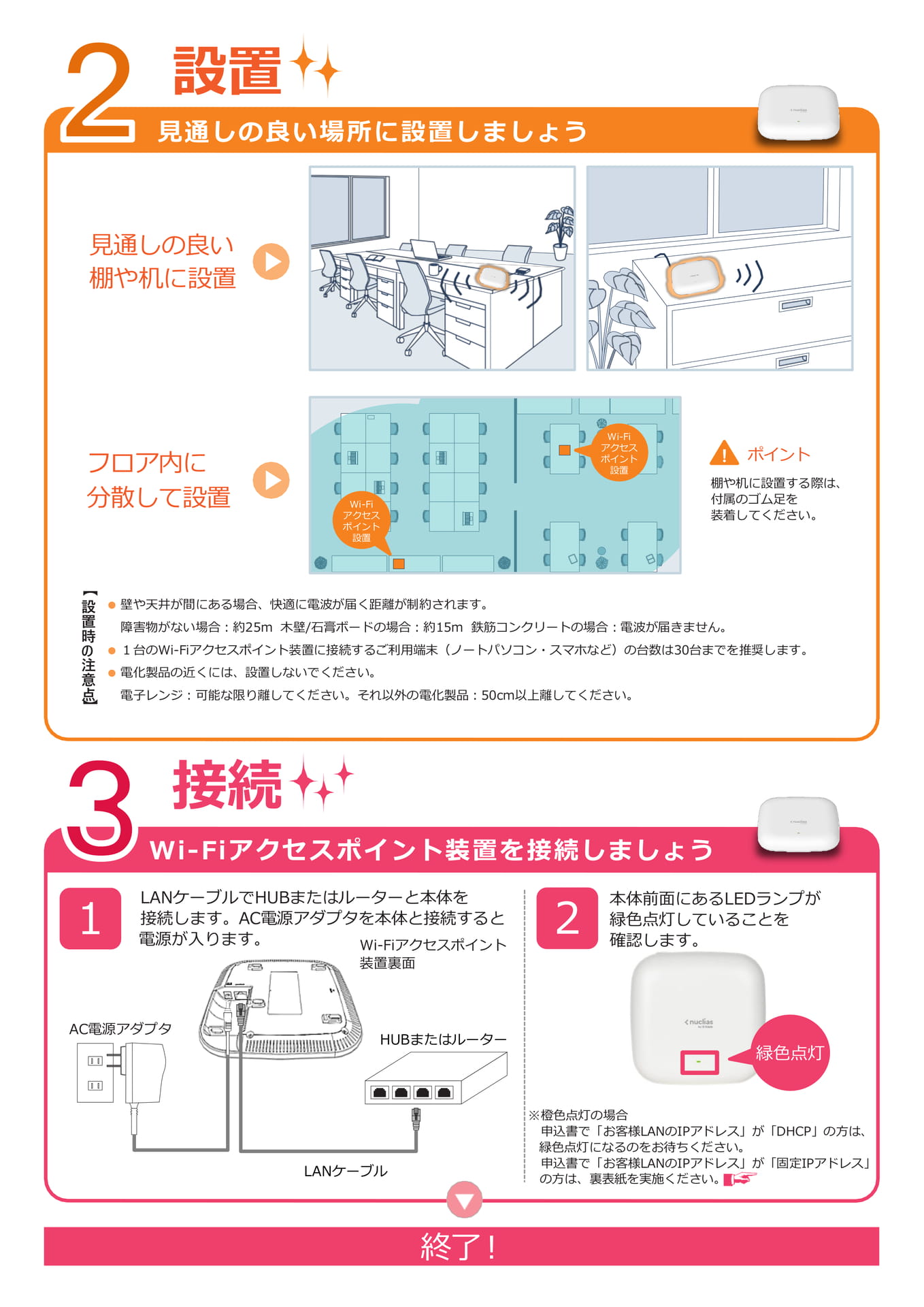 2 設置

見通しの良い場所に設置しましょう

見通しの良い棚や机に設置

フロア内に分散して設置

Wi-Fi アクセスポイント設置

Wi-Fi アクセスポイント設置

ポイント

棚や机に設置する際は、付属のゴム足を装着してください。

【設置時の注意点】

● 壁や天井が間にある場合、快適に電波が届く距離が制約されます。
障害物がない場合：約25m 木壁/石膏ボードの場合：約15m 鉄筋コンクリートの場合：電波が届きません。

● 1台のWi-Fiアクセスポイント装置に接続するご利用端末（ノートパソコン・スマホなど）の台数は30台までを推奨します。

● 電化製品の近くには、設置しないでください。
電子レンジ：可能な限り離してください。それ以外の電化製品：50cm以上離してください。

3 接続

Wi-Fiアクセスポイント装置を接続しましょう

1 LANケーブルでHUBまたはルーターと本体を接続します。AC電源アダプタを本体と接続すると電源が入ります。

Wi-Fiアクセスポイント装置裏面

AC電源アダプタ

HUBまたはルーター

LANケーブル

2 本体前面にあるLEDランプが緑色点灯していることを確認します。

nuclias

緑色点灯

※橙色点灯の場合
申込書で「お客様LANのIPアドレス」が「DHCP」の方は、緑色点灯になるのをお待ちください。
申込書で「お客様LANのIPアドレス」が「固定IPアドレス」の方は、裏表紙を実施ください。

終了！